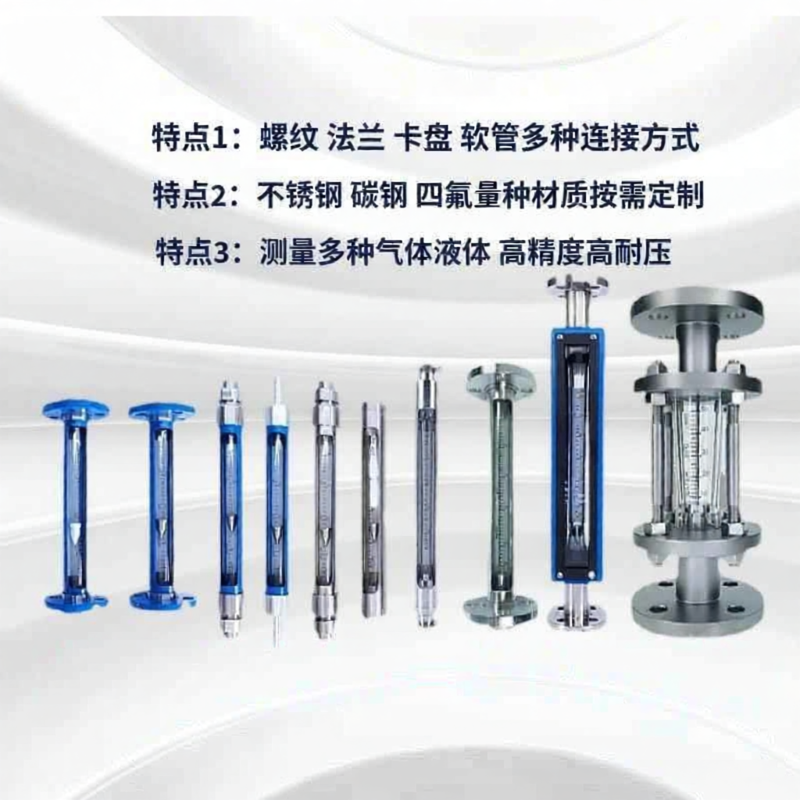 特点1：螺纹 法兰 卡盘 软管多种连接方式

特点2：不锈钢 碳钢 四氟量种材质按需定制

特点3：测量多种气体液体 高精度高耐压